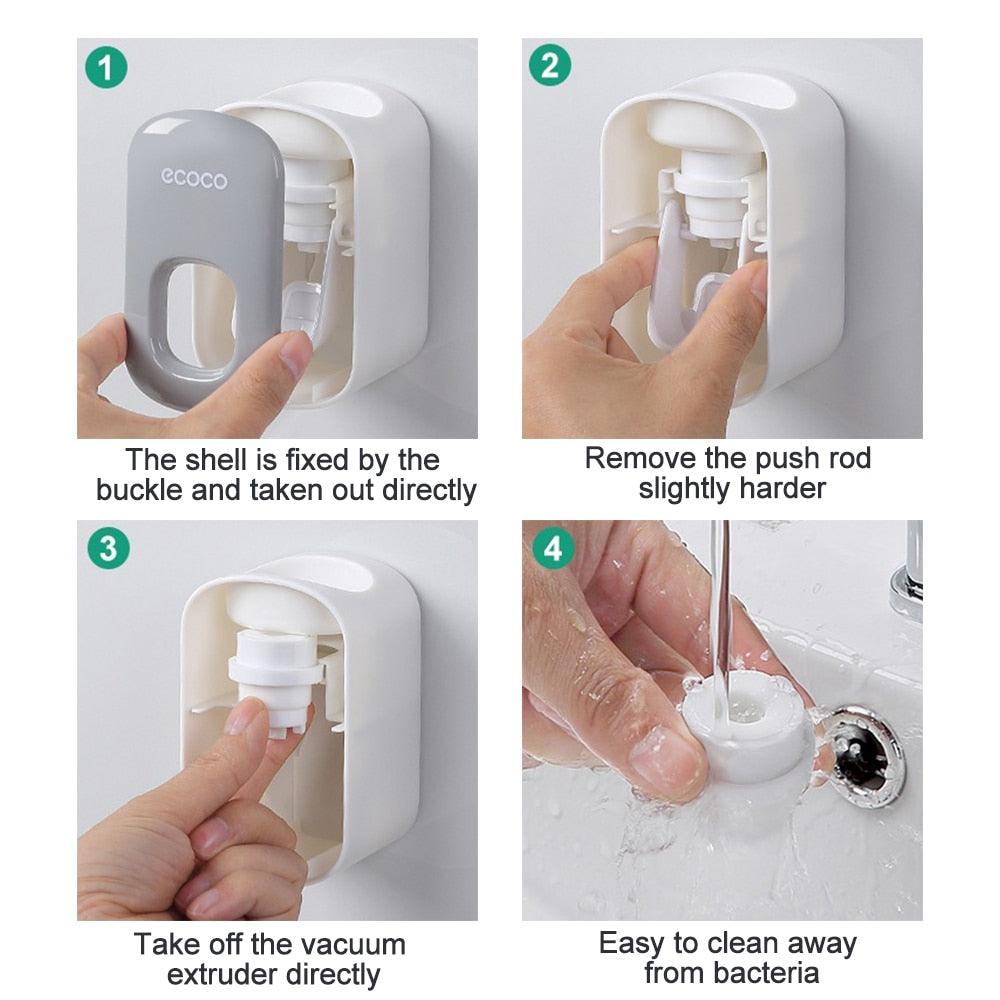 1

ecoco

The shell is fixed by the buckle and taken out directly

2

Remove the push rod slightly harder

3

Take off the vacuum extruder directly

4

Easy to clean away from bacteria